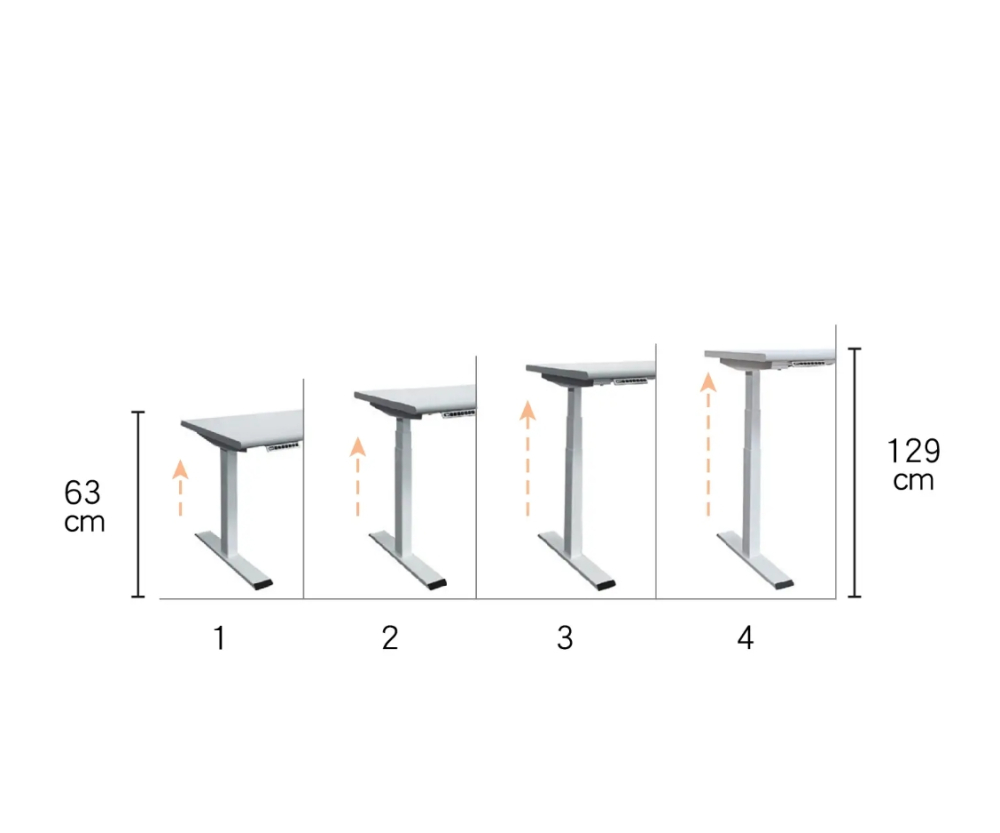 63
cm

129
cm

1

2

3

4